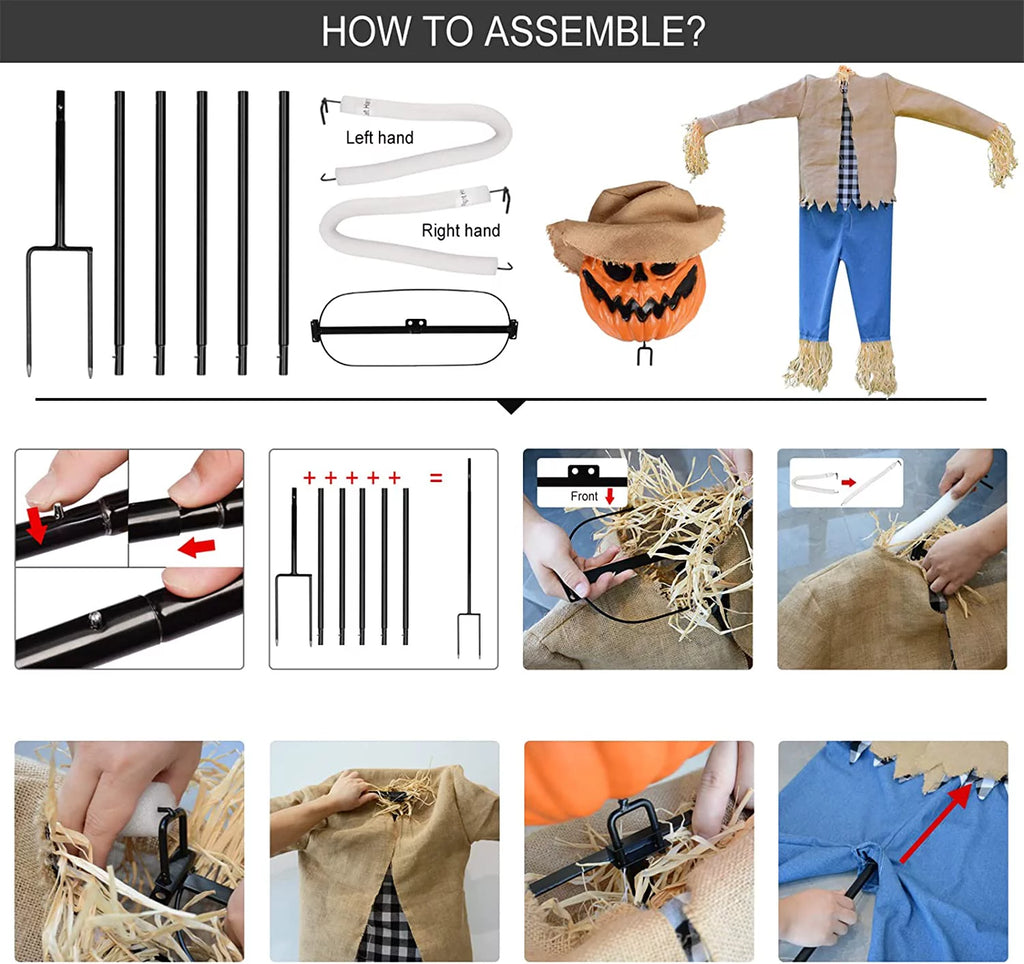 HOW TO ASSEMBLE?

Left hand

Right hand

+ + + + + =

Front