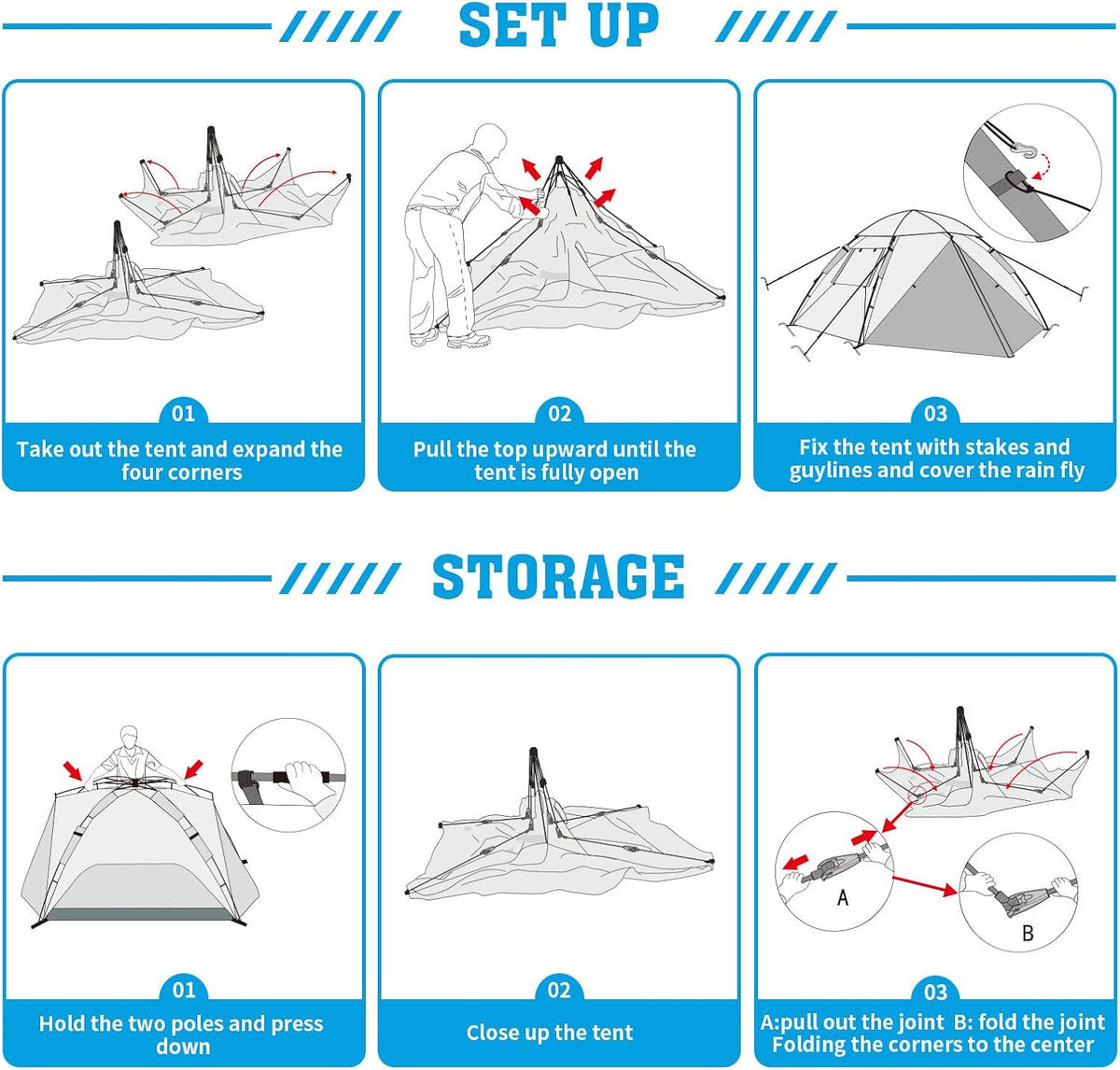 SET UP

01
Take out the tent and expand the four corners

02
Pull the top upward until the tent is fully open

03
Fix the tent with stakes and guylines and cover the rain fly

STORAGE

01
Hold the two poles and press down

02
Close up the tent

A
B

03
A:pull out the joint B: fold the joint
Folding the corners to the center