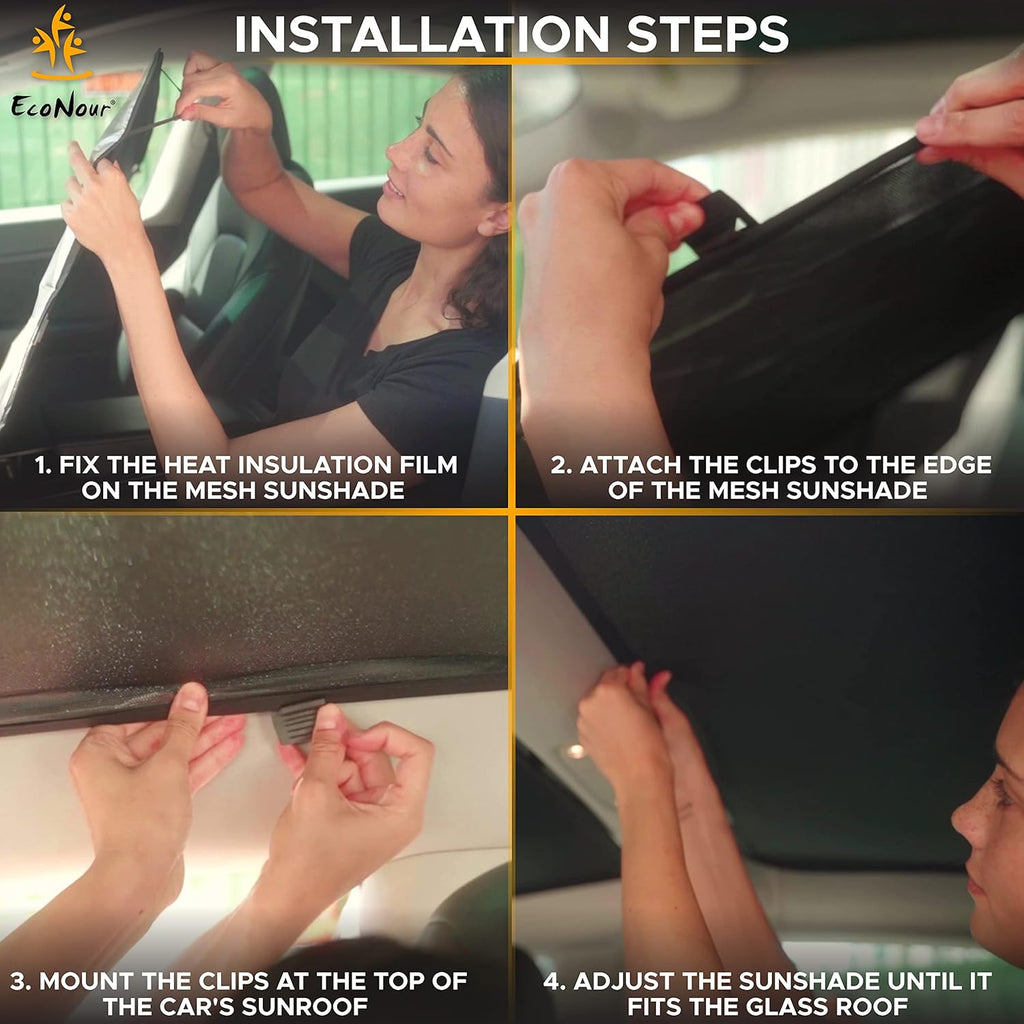 EcoNour®

INSTALLATION STEPS

1. FIX THE HEAT INSULATION FILM ON THE MESH SUNSHADE

2. ATTACH THE CLIPS TO THE EDGE OF THE MESH SUNSHADE

3. MOUNT THE CLIPS AT THE TOP OF THE CAR'S SUNROOF

4. ADJUST THE SUNSHADE UNTIL IT FITS THE GLASS ROOF